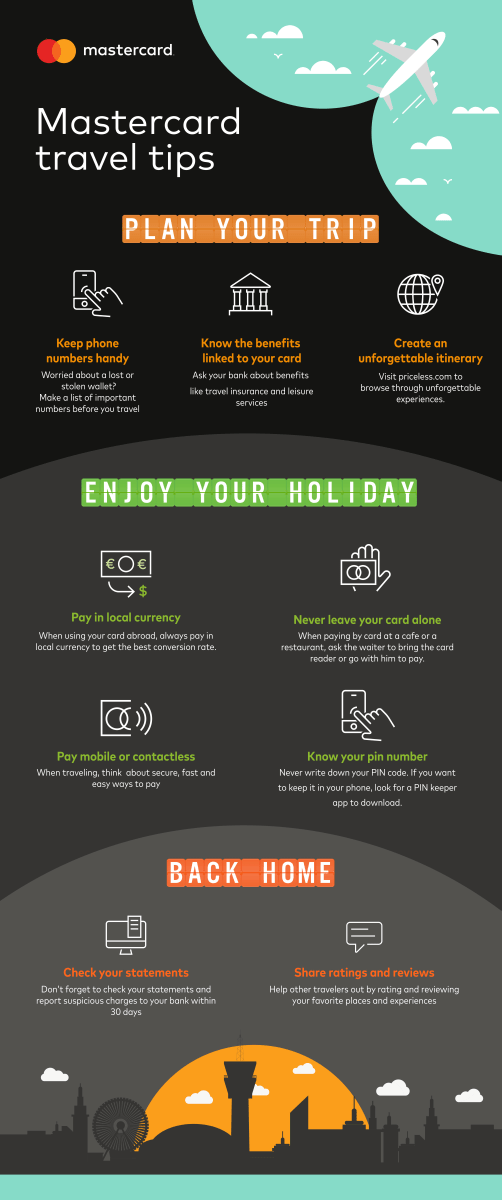 mastercard

Mastercard travel tips

PLAN YOUR TRIP

Keep phone numbers handy
Worried about a lost or stolen wallet? Make a list of important numbers before you travel

Know the benefits linked to your card
Ask your bank about benefits like travel insurance and leisure services

Create an unforgettable itinerary
Visit priceless.com to browse through unforgettable experiences.

ENJOY YOUR HOLIDAY

€ €
$

Pay in local currency
When using your card abroad, always pay in local currency to get the best conversion rate.

Never leave your card alone
When paying by card at a cafe or a restaurant, ask the waiter to bring the card reader or go with him to pay.

Pay mobile or contactless
When traveling, think about secure, fast and easy ways to pay

Know your pin number
Never write down your PIN code. If you want to keep it in your phone, look for a PIN keeper app to download.

BACK HOME

Check your statements
Don't forget to check your statements and report suspicious charges to your bank within 30 days

Share ratings and reviews
Help other travelers out by rating and reviewing your favorite places and experiences