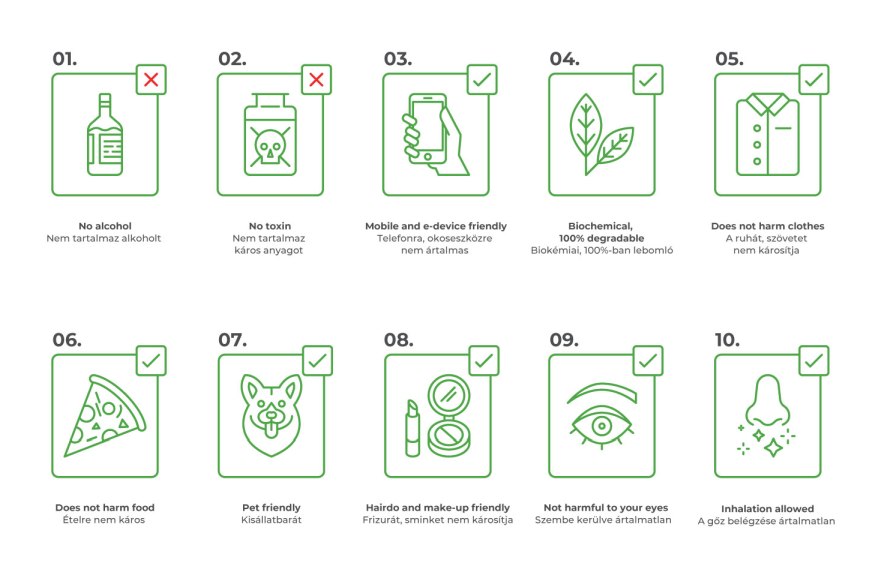 01.

No alcohol
Nem tartalmaz alkoholt

02.

No toxin
Nem tartalmaz káros anyagot

03.

Mobile and e-device friendly
Telefonra, okoseszközre nem ártalmas

04.

Biochemical, 100% degradable
Biokémiai, 100%-ban lebomló

05.

Does not harm clothes
A ruhát, szövetet nem károsítja

06.

Does not harm food
Ételre nem káros

07.

Pet friendly
Kisállatbarát

08.

Hairdo and make-up friendly
Frizurát, sminket nem károsítja

09.

Not harmful to your eyes
Szembe kerülve ártalmatlan

10.

Inhalation allowed
A gőz belégzése ártalmatlan