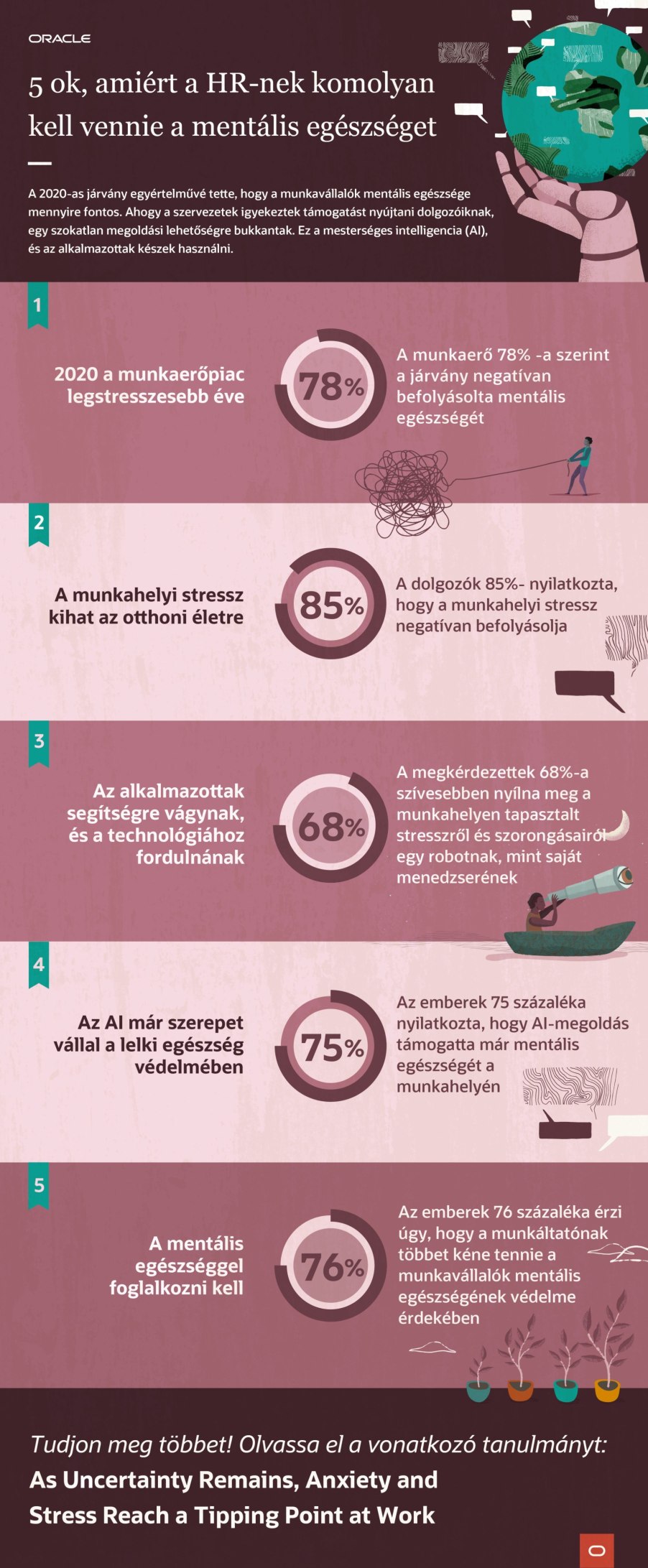 ORACLE

5 ok, amiért a HR-nek komolyan kell vennie a mentális egészséget

A 2020-as járvány egyértelművé tette, hogy a munkavállalók mentális egészsége mennyire fontos. Ahogy a szervezetek igyekeztek támogatást nyújtani dolgozóiknak, egy szokatlan megoldási lehetőségre bukkantak. Ez a mesterséges intelligencia (AI), és az alkalmazottak készek használni.

1

2020 a munkaerőpiac legstresszesebb éve

78%

A munkaerő 78% -a szerint a járvány negatívan befolyásolta mentális egészségét

2

A munkahelyi stressz kihat az otthoni életre

85%

A dolgozók 85%- nyilatkozta, hogy a munkahelyi stressz negatívan befolyásolja

3

Az alkalmazottak segítségre vágynak, és a technológiához fordulnának

68%

A megkérdezettek 68%-a szívesebben nyílna meg a munkahelyen tapasztalt stresszről és szorongásairól egy robotnak, mint saját menedzserének

4

Az AI már szerepet vállal a lelki egészség védelmében

75%

Az emberek 75 százaléka nyilatkozta, hogy AI-megoldás támogatta már mentális egészségét a munkahelyén

5

A mentális egészséggel foglalkozni kell

76%

Az emberek 76 százaléka érzi úgy, hogy a munkáltatónak többet kéne tennie a munkavállalók mentális egészségének védelme érdekében

Tudjon meg többet! Olvassa el a vonatkozó tanulmányt:
As Uncertainty Remains, Anxiety and Stress Reach a Tipping Point at Work