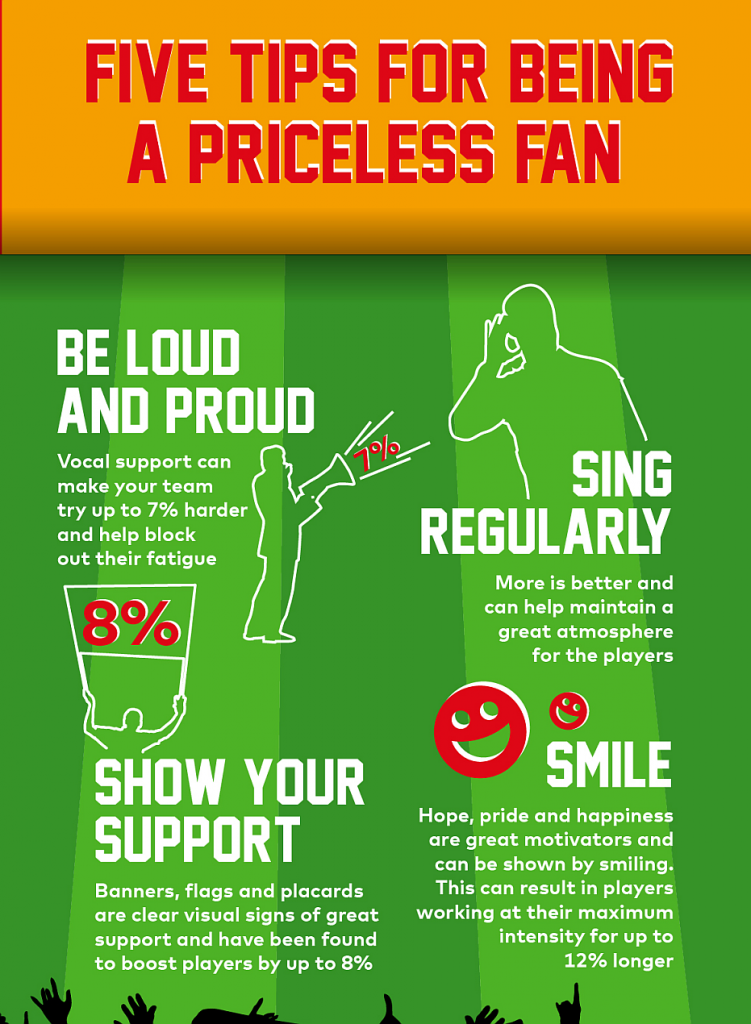 FIVE TIPS FOR BEING A PRICELESS FAN

BE LOUD AND PROUD

Vocal support can make your team try up to 7% harder and help block out their fatigue

7%

SING REGULARLY

More is better and can help maintain a great atmosphere for the players

8%

SHOW YOUR SUPPORT

Banners, flags and placards are clear visual signs of great support and have been found to boost players by up to 8%

SMILE

Hope, pride and happiness are great motivators and can be shown by smiling. This can result in players working at their maximum intensity for up to 12% longer